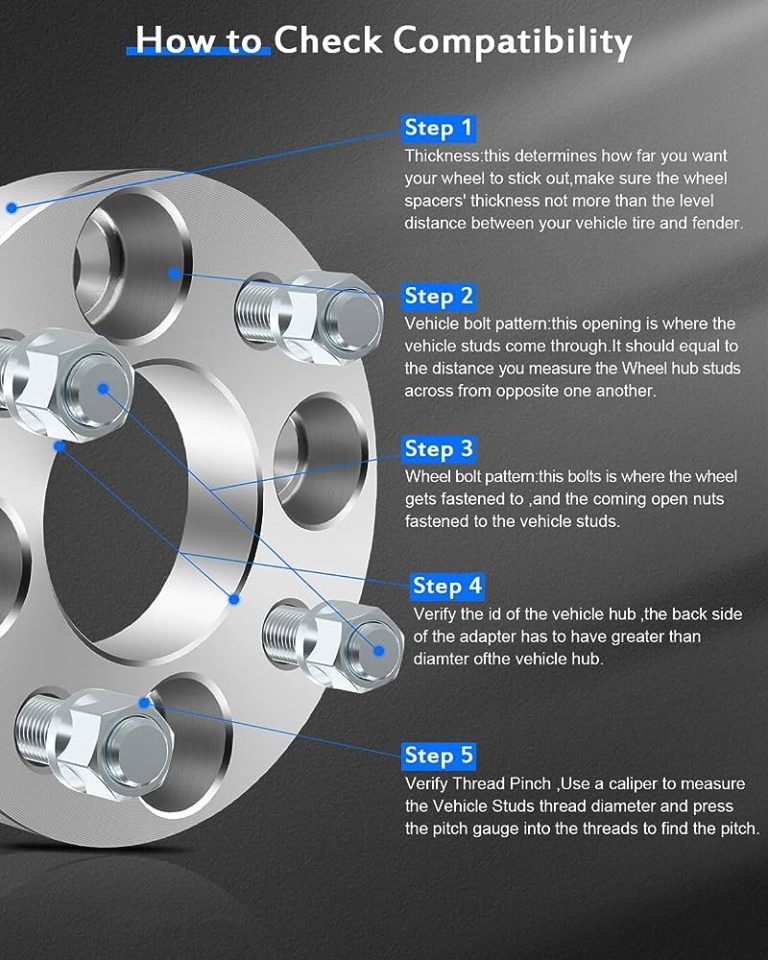 How to Check Compatibility

Step 1
Thickness:this determines how far you want your wheel to stick out,make sure the wheel spacers' thickness not more than the level distance between your vehicle tire and fender.

Step 2
Vehicle bolt pattern:this opening is where the vehicle studs come through.It should equal to the distance you measure the Wheel hub studs across from opposite one another.

Step 3
Wheel bolt pattern:this bolts is where the wheel gets fastened to ,and the coming open nuts fastened to the vehicle studs.

Step 4
Verify the id of the vehicle hub ,the back side of the adapter has to have greater than diamter ofthe vehicle hub.

Step 5
Verify Thread Pinch ,Use a caliper to measure the Vehicle Studs thread diameter and press the pitch gauge into the threads to find the pitch.